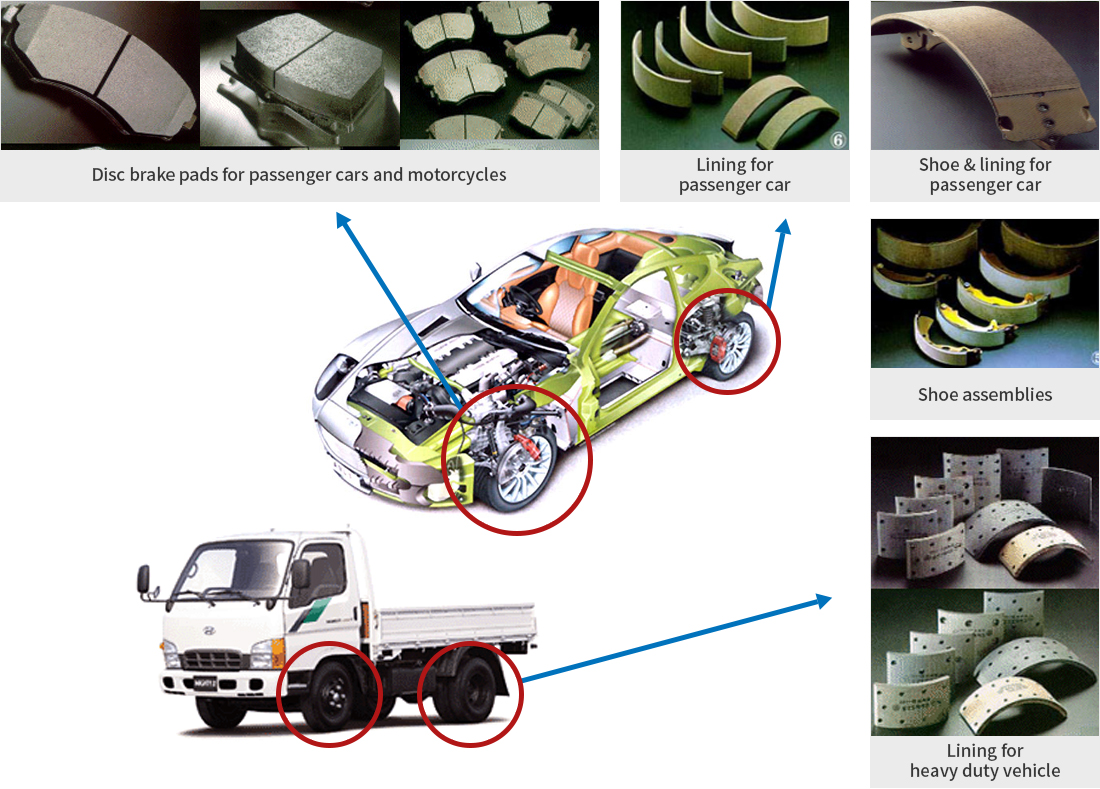 Disc brake pads for passenger cars and motorcycles

Lining for passenger car

Shoe & lining for passenger car

Shoe assemblies

Lining for heavy duty vehicle